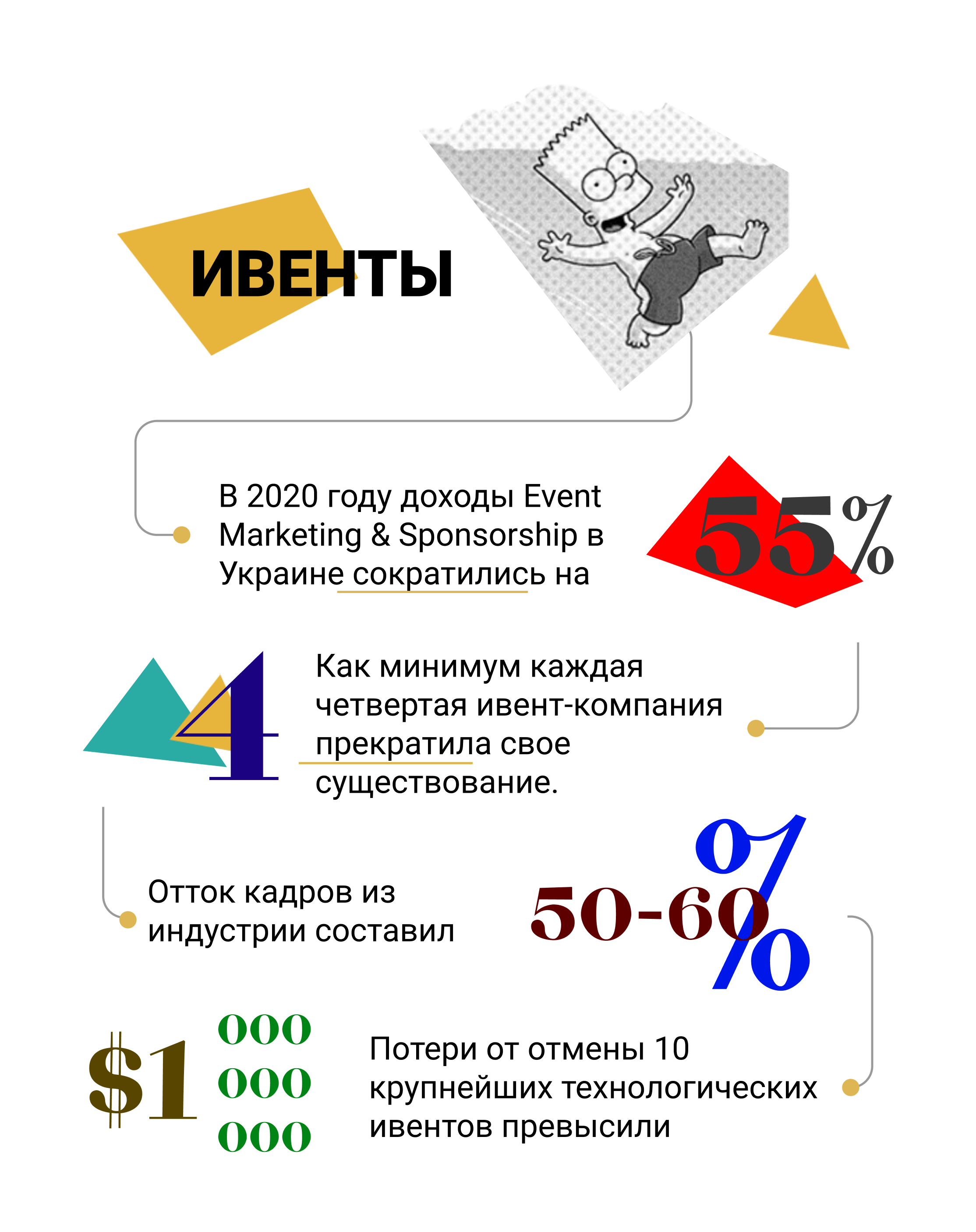 ИВЕНТЫ

В 2020 году доходы Event Marketing & Sponsorship в Украине сократились на

55%

4

Как минимум каждая четвертая ивент-компания прекратила свое существование.

Отток кадров из индустрии составил

50-60%

$1 000 000 000

Потери от отмены 10 крупнейших технологических ивентов превысили