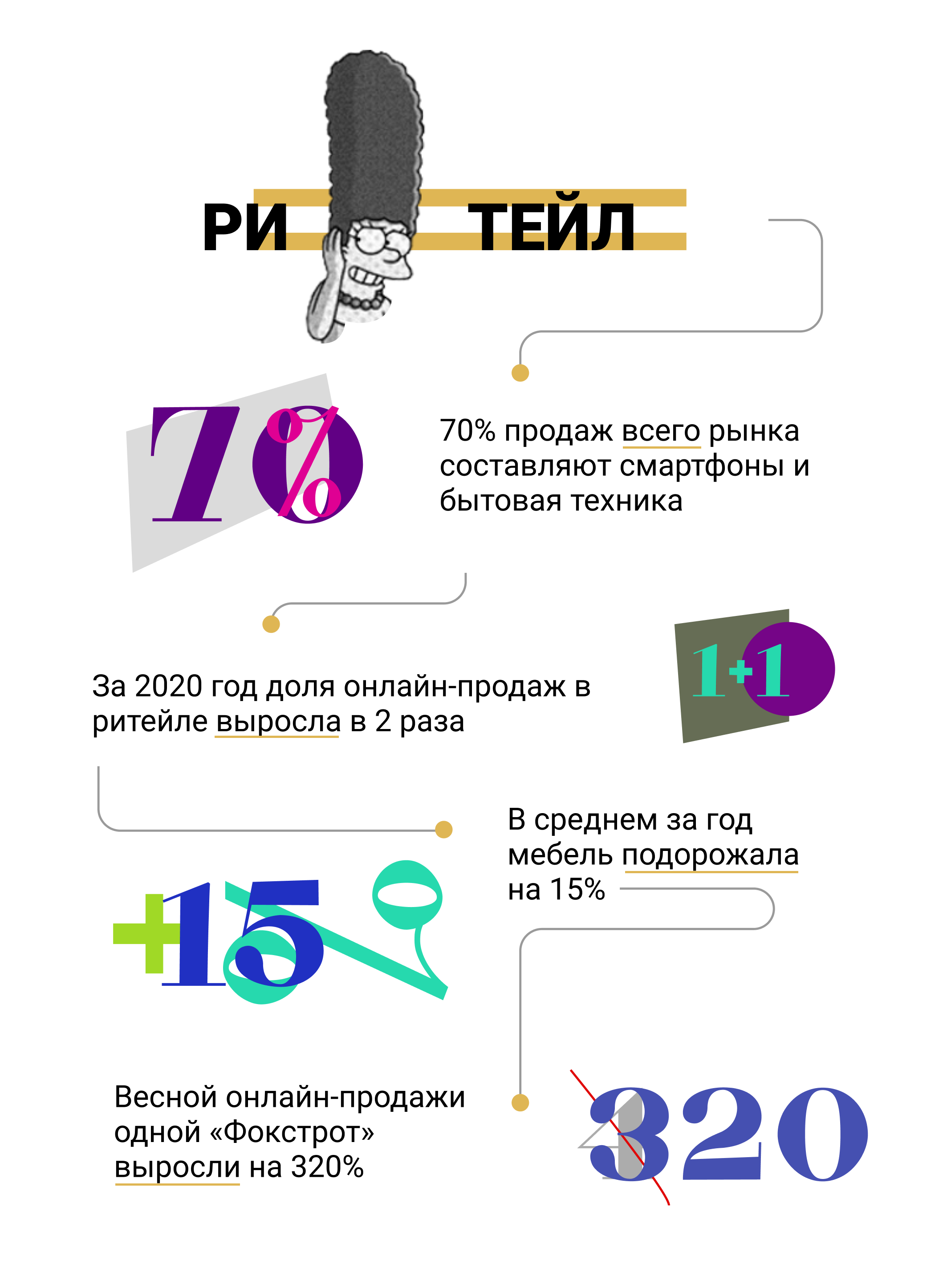 РИ ТЕЙЛ

70%

70% продаж всего рынка составляют смартфоны и бытовая техника

За 2020 год доля онлайн-продаж в ритейле выросла в 2 раза

1+1

В среднем за год мебель подорожала на 15%

+15%

Весной онлайн-продажи одной «Фокстрот» выросли на 320%

320